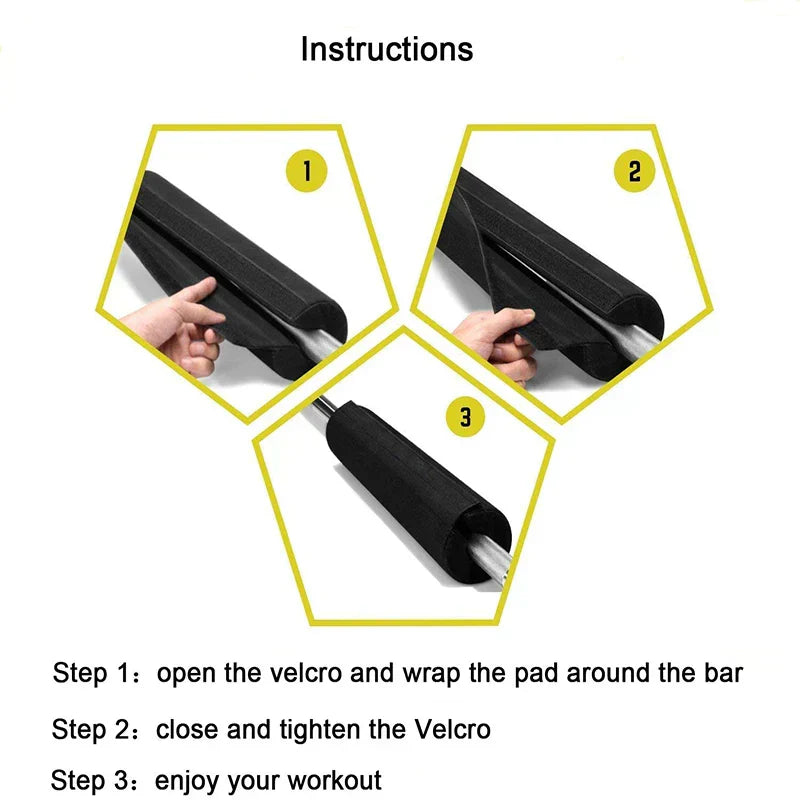 Instructions

1

2

3

Step 1：open the velcro and wrap the pad around the bar

Step 2：close and tighten the Velcro

Step 3：enjoy your workout